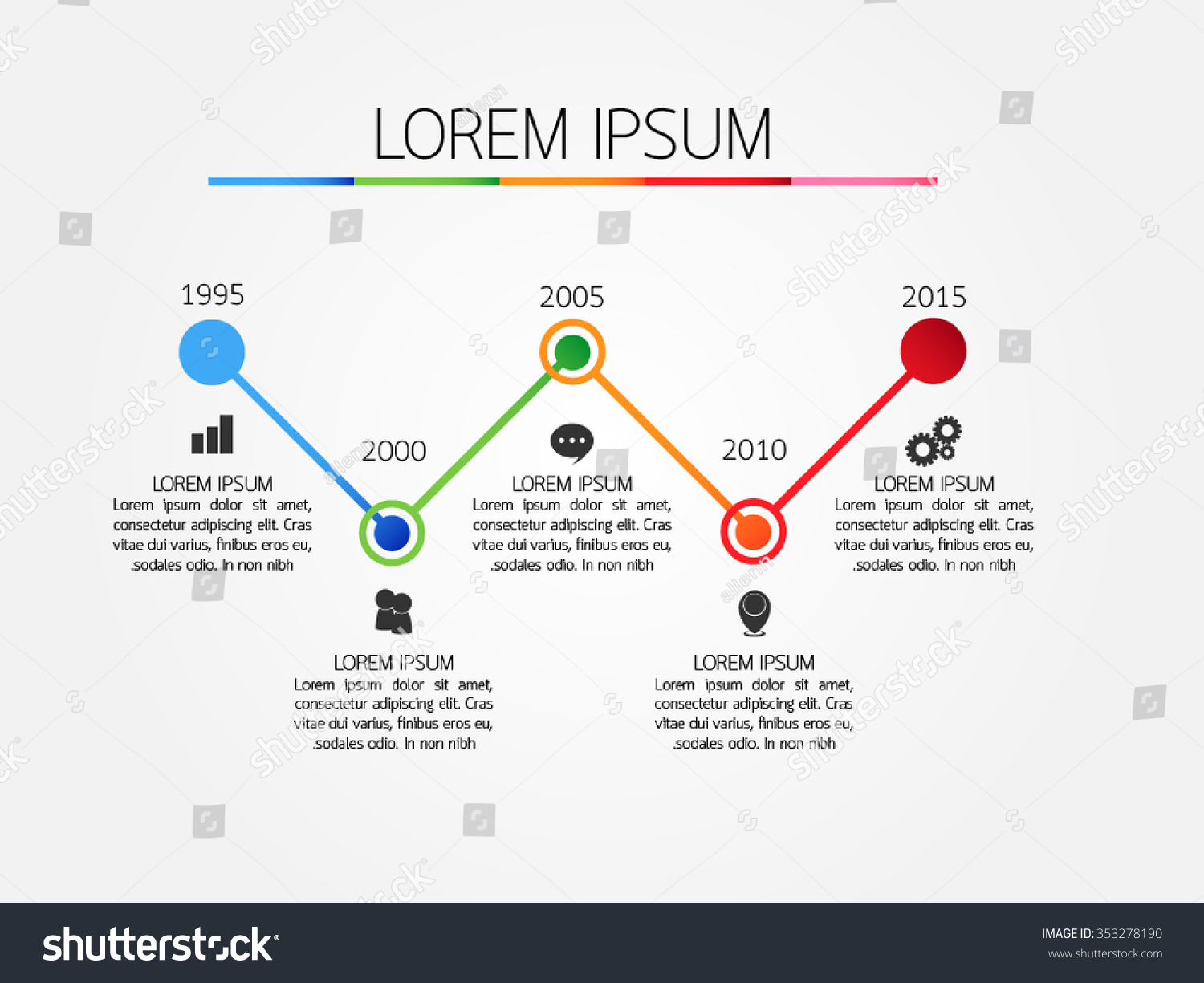 LOREM IPSUM

1995

LOREM IPSUM
Lorem ipsum dolor sit amet, consectetur adipiscing elit. Cras vitae dui varius, finibus eros eu, .sodales odio. In non nibh

2000

LOREM IPSUM
Lorem ipsum dolor sit amet, consectetur adipiscing elit. Cras vitae dui varius, finibus eros eu, .sodales odio. In non nibh

2005

LOREM IPSUM
Lorem ipsum dolor sit amet, consectetur adipiscing elit. Cras vitae dui varius, finibus eros eu, .sodales odio. In non nibh

2010

LOREM IPSUM
Lorem ipsum dolor sit amet, consectetur adipiscing elit. Cras vitae dui varius, finibus eros eu, .sodales odio. In non nibh

2015

LOREM IPSUM
Lorem ipsum dolor sit amet, consectetur adipiscing elit. Cras vitae dui varius, finibus eros eu, .sodales odio. In non nibh

shutterstock

IMAGE ID: 353278190
www.shutterstock.com