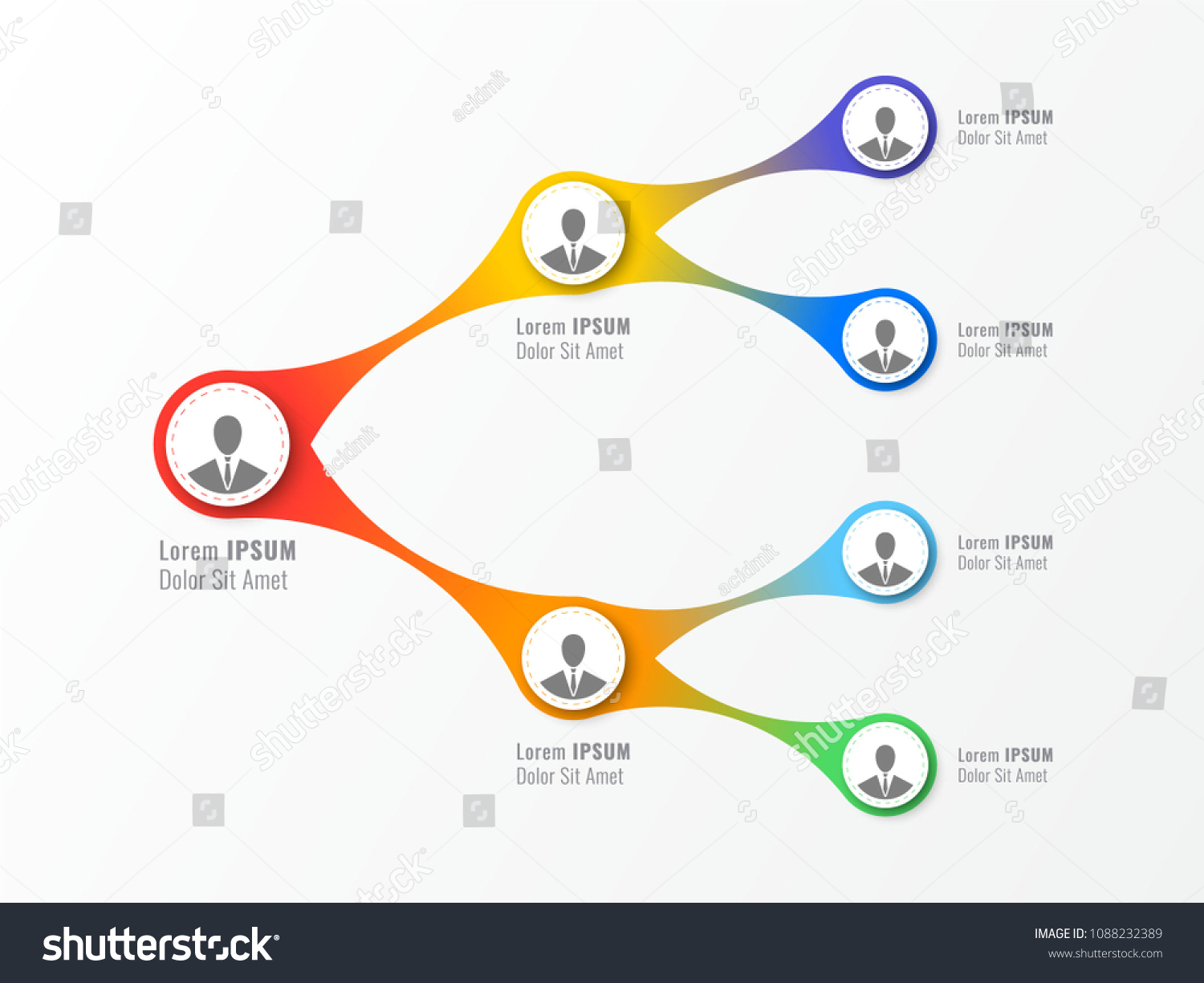 Lorem IPSUM
Dolor Sit Amet

Lorem IPSUM
Dolor Sit Amet

Lorem IPSUM
Dolor Sit Amet

Lorem IPSUM
Dolor Sit Amet

Lorem IPSUM
Dolor Sit Amet

Lorem IPSUM
Dolor Sit Amet

Lorem IPSUM
Dolor Sit Amet

shutterstock
acidmit

shutterstock
IMAGE ID: 1088232389
www.shutterstock.com