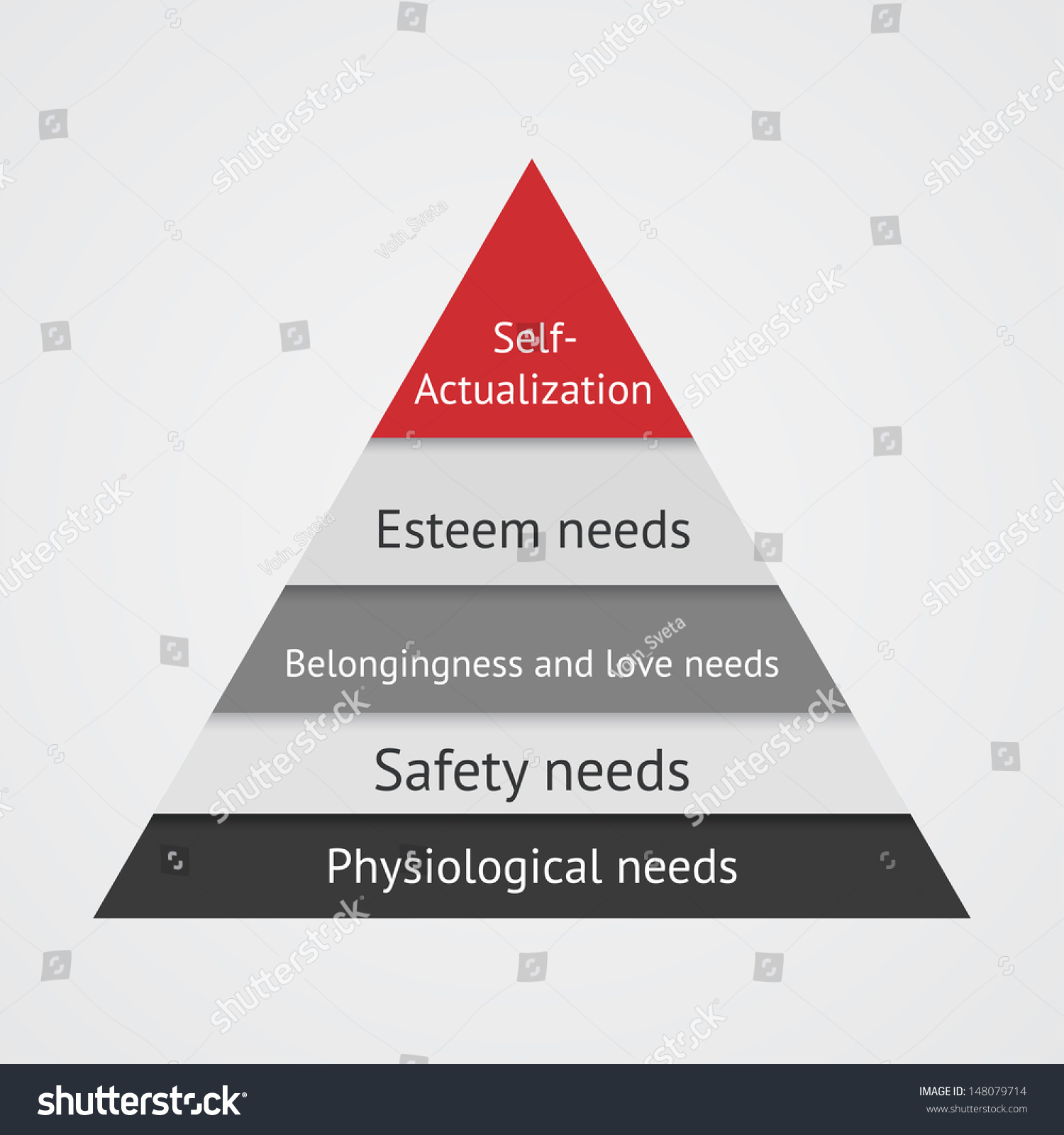 Self-Actualization

Esteem needs

Belongingness and love needs

Safety needs

Physiological needs

shutterstock

Voin_Sveta

shutterstock

IMAGE ID: 148079714
www.shutterstock.com