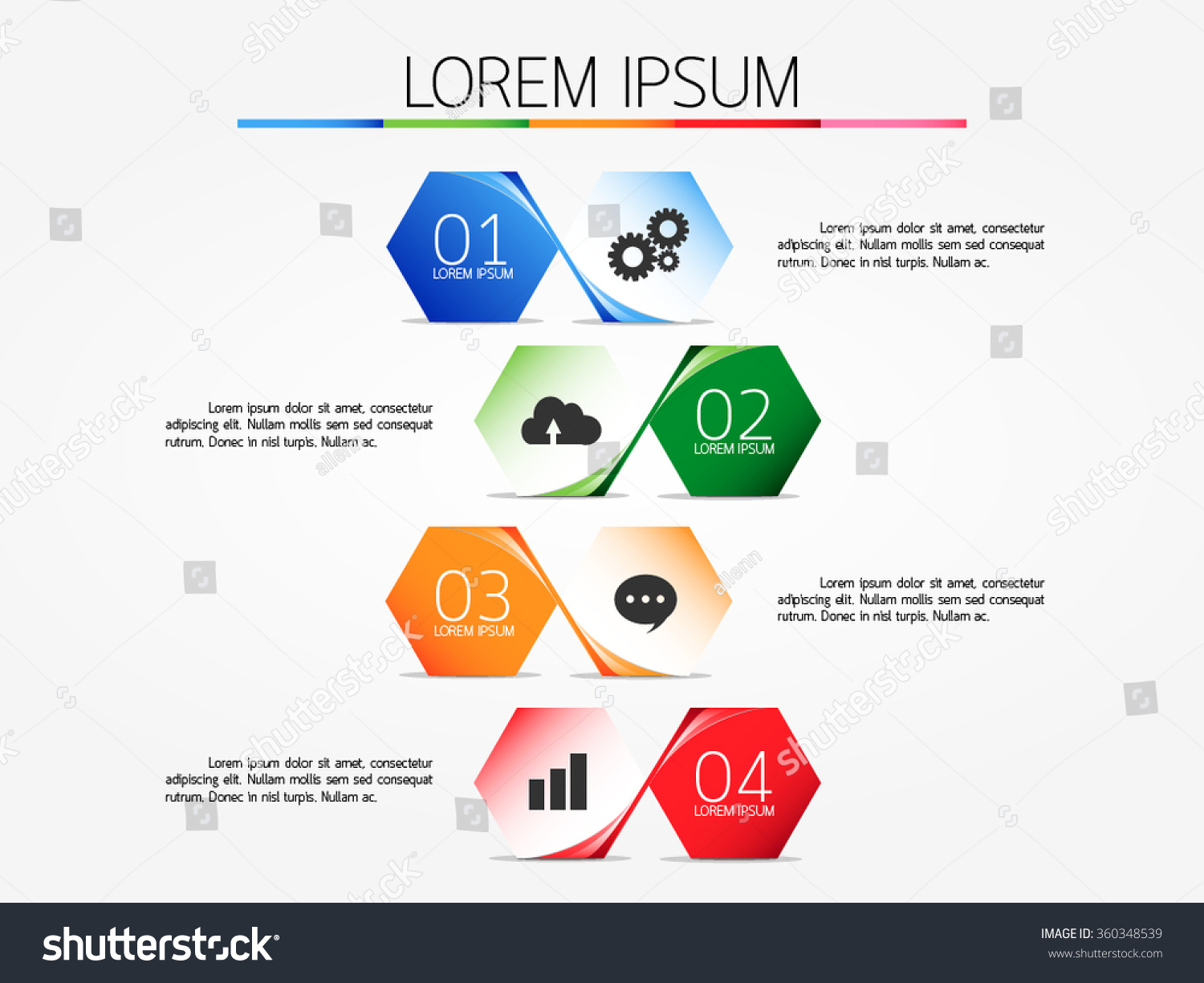 LOREM IPSUM

01
LOREM IPSUM

Lorem ipsum dolor sit amet, consectetur adipiscing elit. Nullam mollis sem sed consequat rutrum. Donec in nisl turpis. Nullam ac.

Lorem ipsum dolor sit amet, consectetur adipiscing elit. Nullam mollis sem sed consequat rutrum. Donec in nisl turpis. Nullam ac.

02
LOREM IPSUM

03
LOREM IPSUM

Lorem ipsum dolor sit amet, consectetur adipiscing elit. Nullam mollis sem sed consequat rutrum. Donec in nisl turpis. Nullam ac.

Lorem ipsum dolor sit amet, consectetur adipiscing elit. Nullam mollis sem sed consequat rutrum. Donec in nisl turpis. Nullam ac.

04
LOREM IPSUM

shutterstock
IMAGE ID: 360348539
www.shutterstock.com