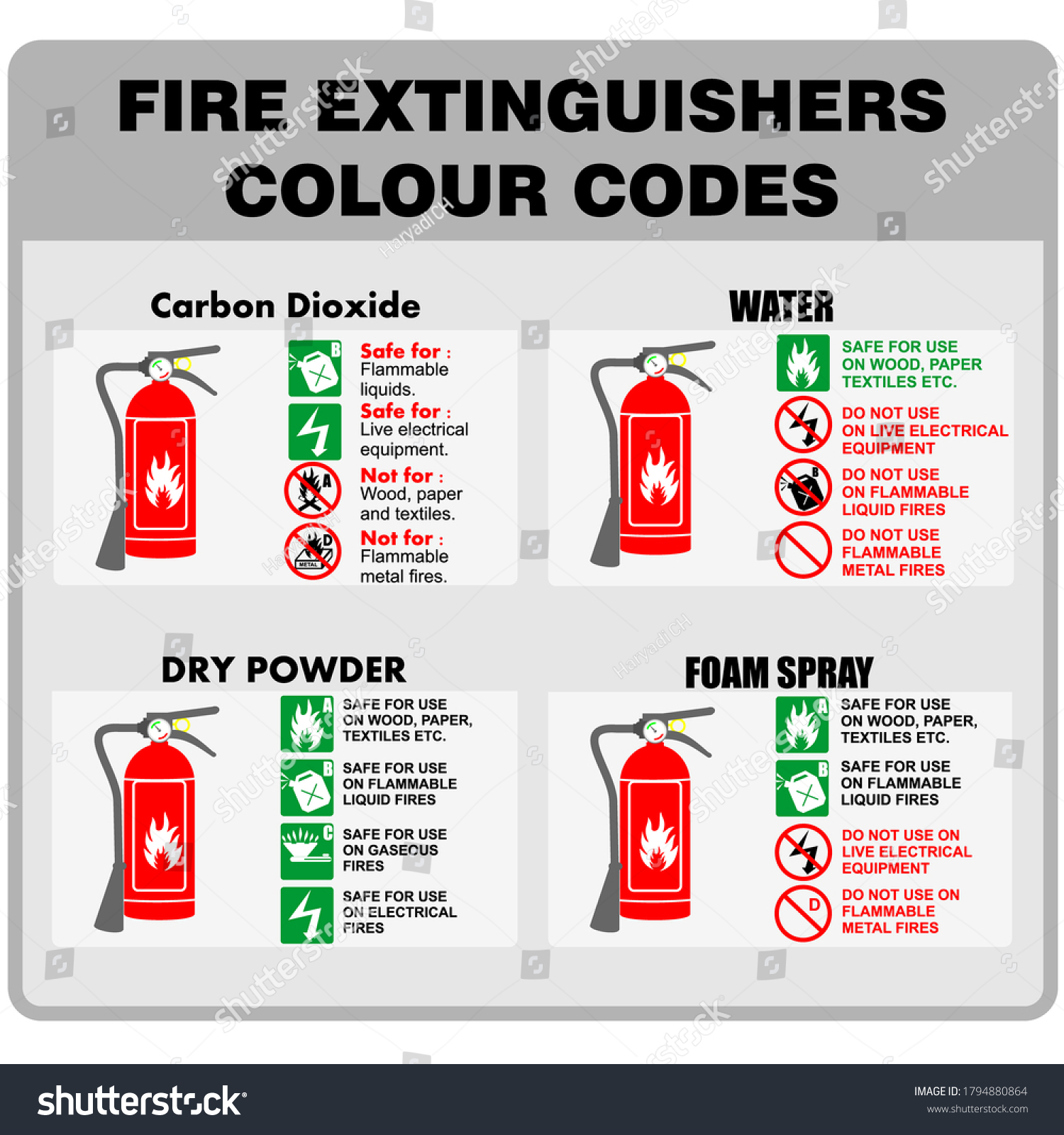 FIRE EXTINGUISHERS COLOUR CODES

Carbon Dioxide

B
Safe for : Flammable liquids.

Safe for : Live electrical equipment.

A
Not for : Wood, paper and textiles.

D
METAL
Not for : Flammable metal fires.

WATER

SAFE FOR USE ON WOOD, PAPER TEXTILES ETC.

DO NOT USE ON LIVE ELECTRICAL EQUIPMENT

B
DO NOT USE ON FLAMMABLE LIQUID FIRES

DO NOT USE FLAMMABLE METAL FIRES

DRY POWDER

A
SAFE FOR USE ON WOOD, PAPER, TEXTILES ETC.

B
SAFE FOR USE ON FLAMMABLE LIQUID FIRES

C
SAFE FOR USE ON GASEOUS FIRES

SAFE FOR USE ON ELECTRICAL FIRES

FOAM SPRAY

A
SAFE FOR USE ON WOOD, PAPER, TEXTILES ETC.

B
SAFE FOR USE ON FLAMMABLE LIQUID FIRES

DO NOT USE ON LIVE ELECTRICAL EQUIPMENT

D
DO NOT USE ON FLAMMABLE METAL FIRES

shutterstock
HaryadiCH

shutterstock
IMAGE ID: 1794880864
www.shutterstock.com