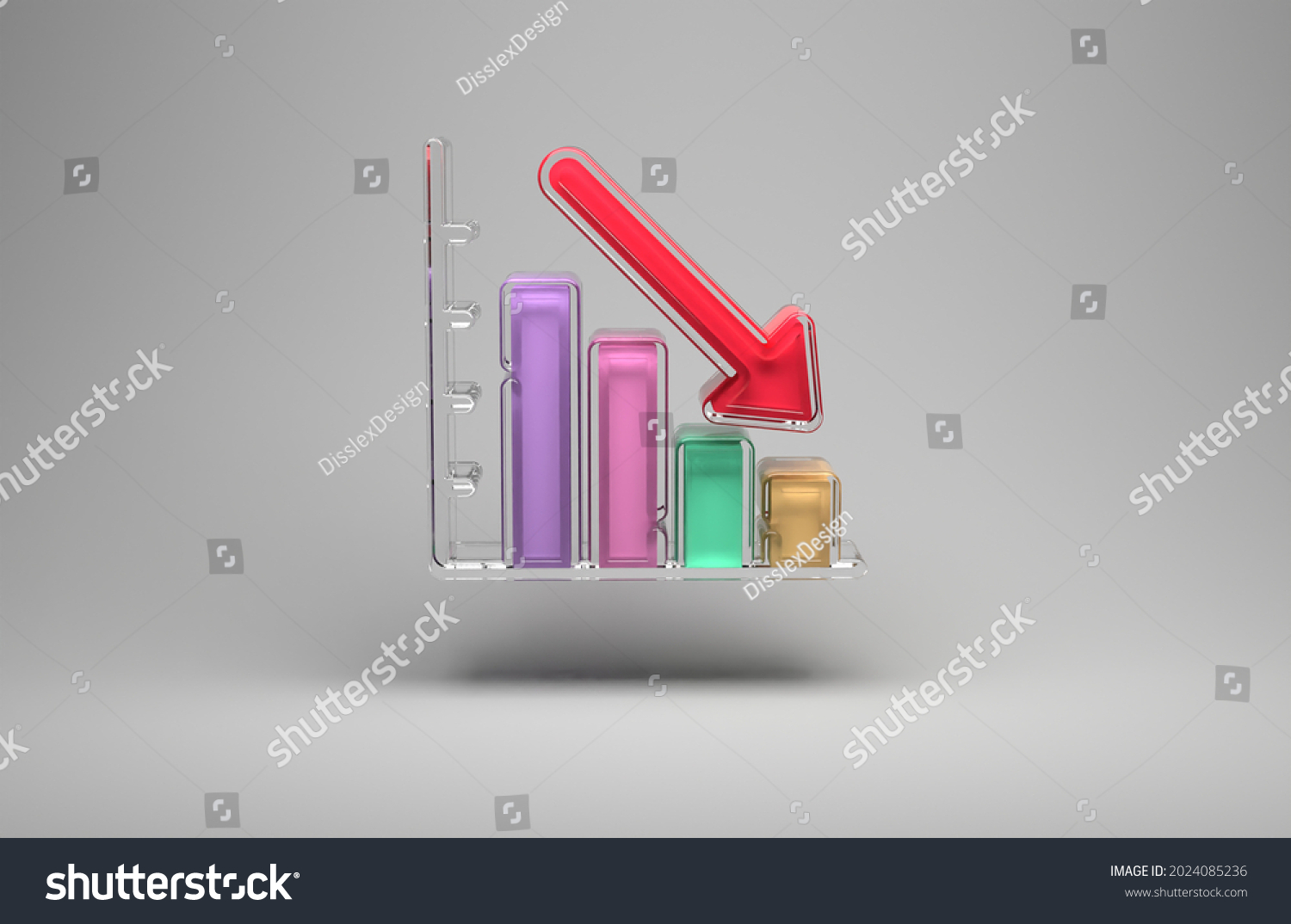 DisslexDesign
shutterstock
DisslexDesign
shutterstock
shutterstock
DisslexDesign
shutterstock
shutterstock

shutterstock
IMAGE ID: 2024085236
www.shutterstock.com