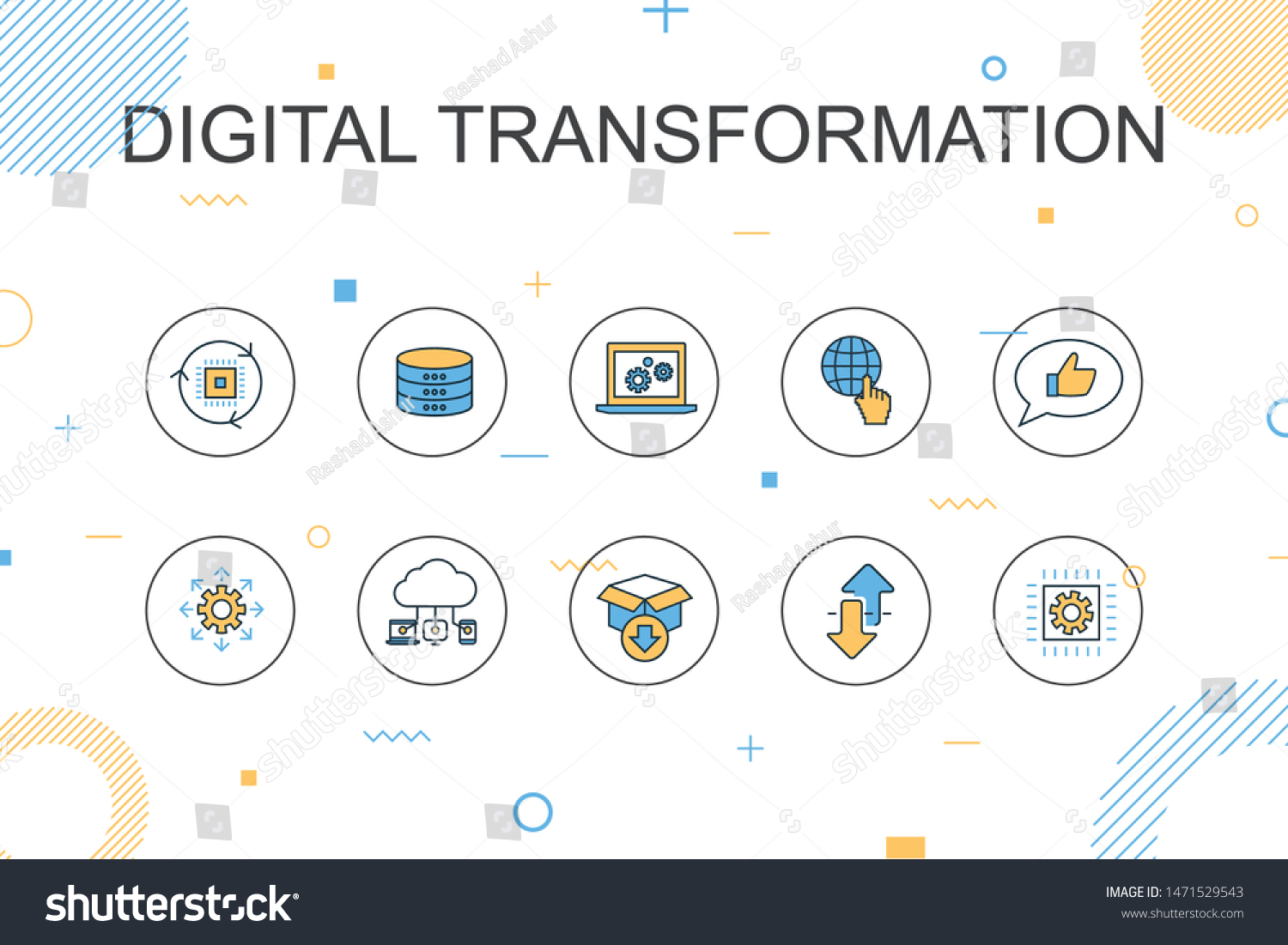 DIGITAL TRANSFORMATION

Rashad Ashur

shutterstock

shutterstock

IMAGE ID: 1471529543
www.shutterstock.com