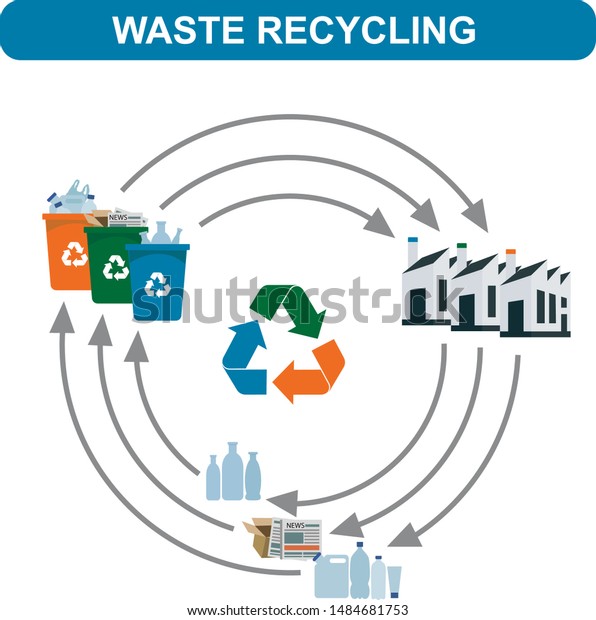 WASTE RECYCLING

NEWS

shutterstock

NEWS

www.shutterstock.com · 1484681753