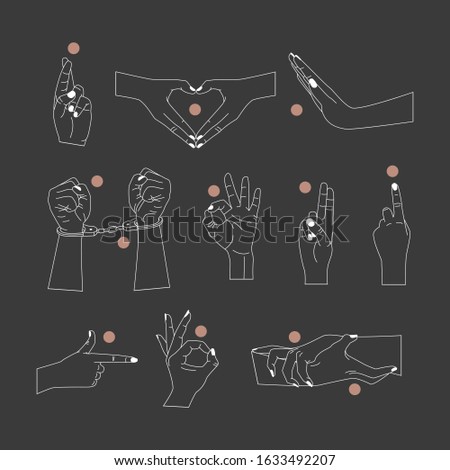 shutterstock

www.shutterstock.com · 1633492207