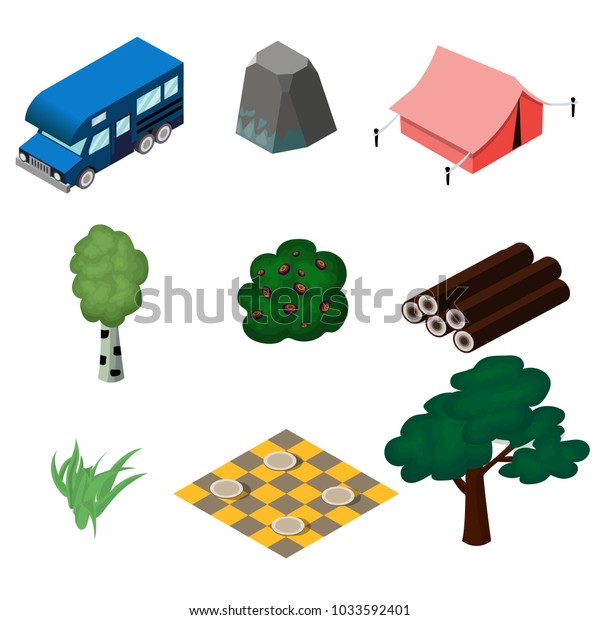 shutterstock

www.shutterstock.com · 1033592401