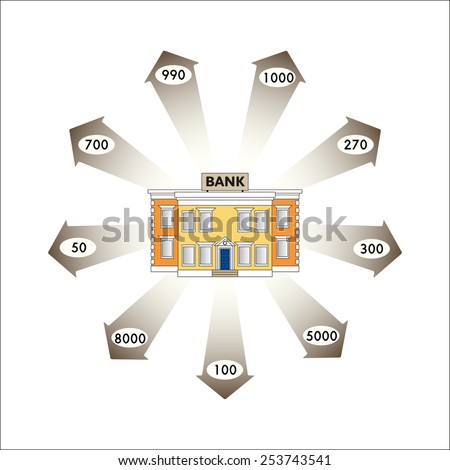 990

1000

700

270

BANK

shutterstock

50

300

8000

5000

100

www.shutterstock.com · 253743541