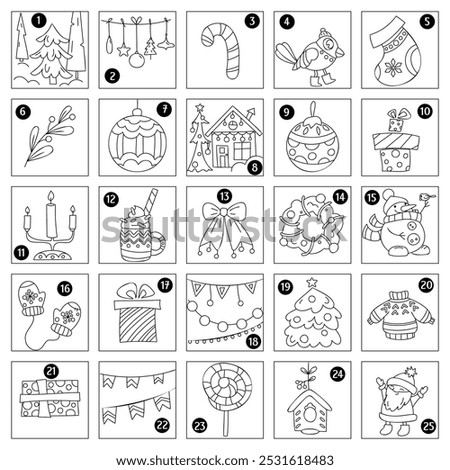 1
2
3
4
5
6
7
8
9
10
11
12
13
14
15
16
17
18
19
20
21
22
23
24
25

shutterstock

www.shutterstock.com · 2531618483