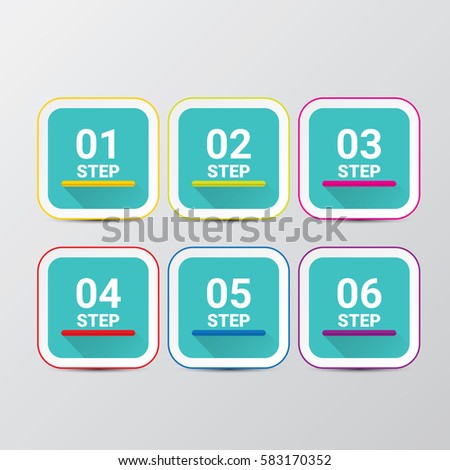 01
STEP

02
STEP

03
STEP

shutterstock

04
STEP

05
STEP

06
STEP

www.shutterstock.com · 583170352