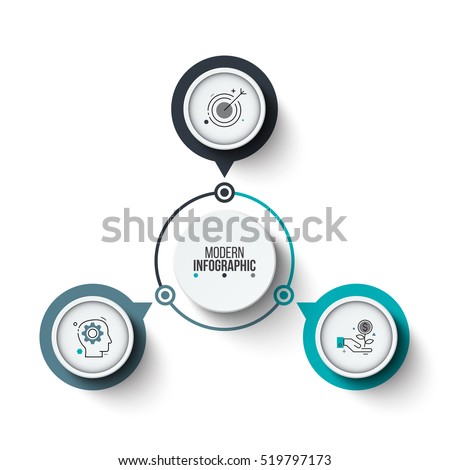 shutterstock

MODERN
INFOGRAPHIC

$

www.shutterstock.com · 519797173