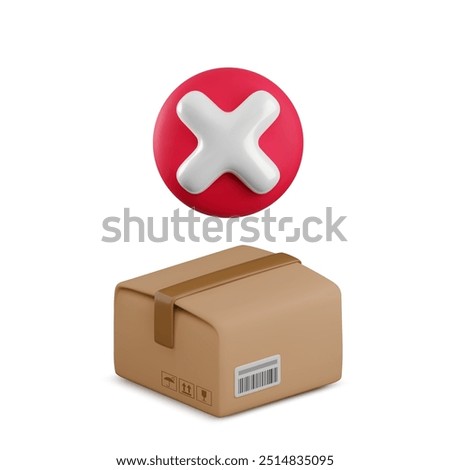 shutterstock

www.shutterstock.com · 2514835095