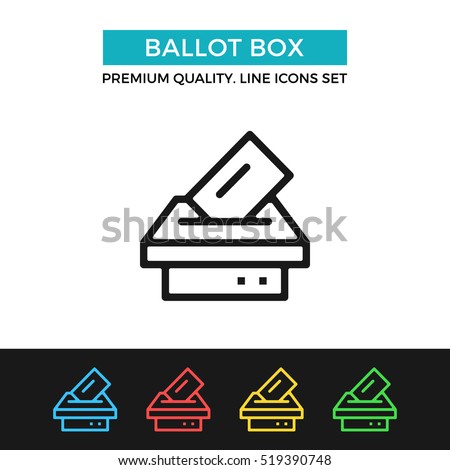 BALLOT BOX
PREMIUM QUALITY. LINE ICONS SET

shutterstock

www.shutterstock.com · 519390748