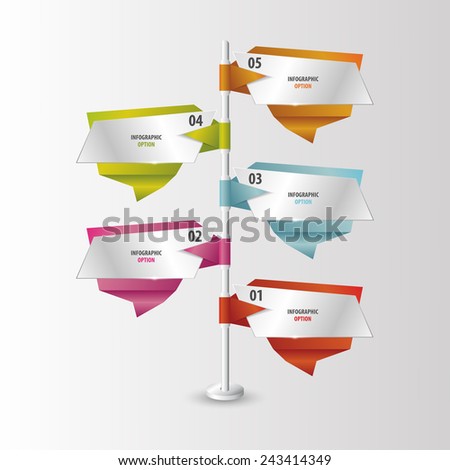 05
INFOGRAPHIC
OPTION

04
INFOGRAPHIC
OPTION

03
INFOGRAPHIC
OPTION

shutterstock

02
INFOGRAPHIC
OPTION

01
INFOGRAPHIC
OPTION

www.shutterstock.com · 243414349