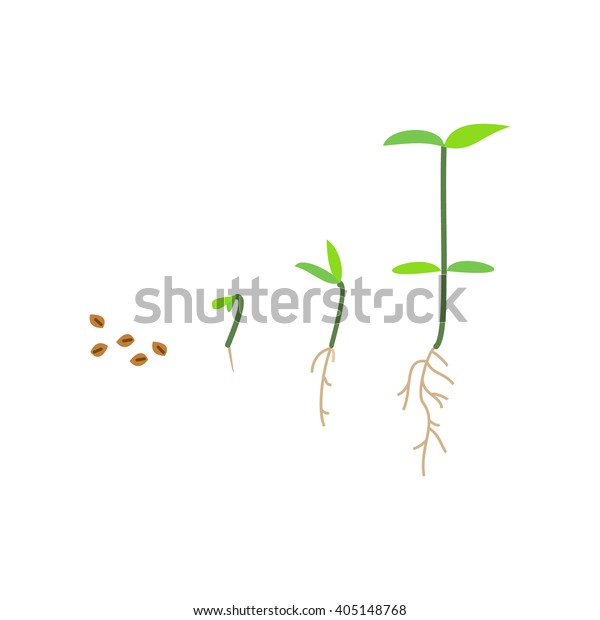 shutterstock

www.shutterstock.com · 405148768