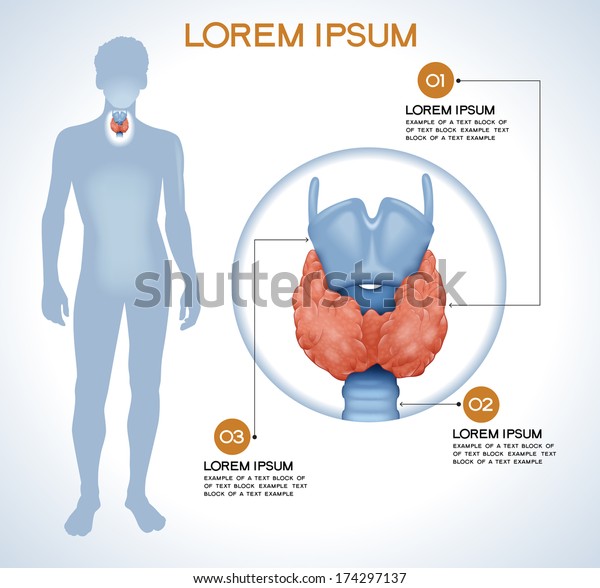 LOREM IPSUM

01

LOREM IPSUM

EXAMPLE OF A TEXT BLOCK OF OF TEXT BLOCK EXAMPLE TEXT BLOCK OF A TEXT EXAMPLE

shutterstock

02

LOREM IPSUM

EXAMPLE OF A TEXT BLOCK OF OF TEXT BLOCK EXAMPLE TEXT BLOCK OF A TEXT EXAMPLE

03

LOREM IPSUM

EXAMPLE OF A TEXT BLOCK OF OF TEXT BLOCK EXAMPLE TEXT BLOCK OF A TEXT EXAMPLE

www.shutterstock.com · 174297137