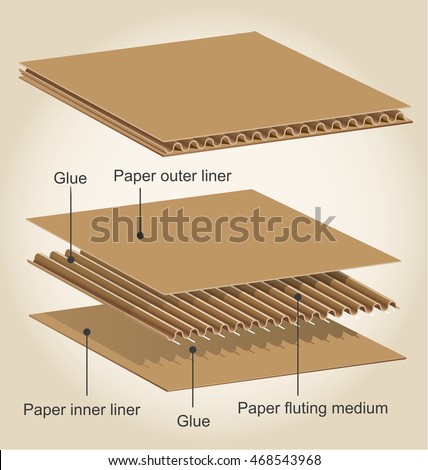 Glue
Paper outer liner
shutterstock
Paper inner liner
Glue
Paper fluting medium
www.shutterstock.com · 468543968