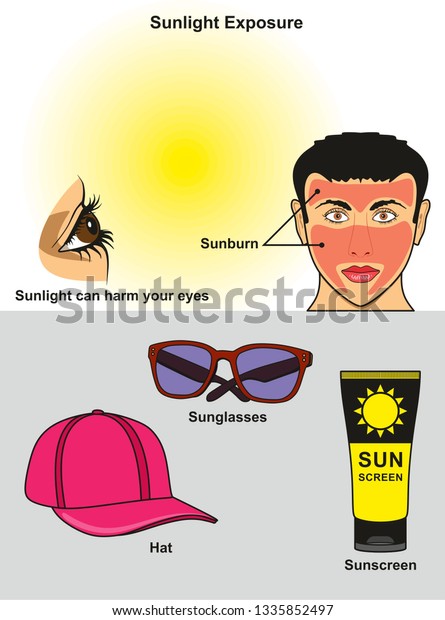 Sunlight Exposure

Sunburn

Sunlight can harm your eyes

shutterstock

Sunglasses

SUN SCREEN

Hat

Sunscreen

www.shutterstock.com · 1335852497