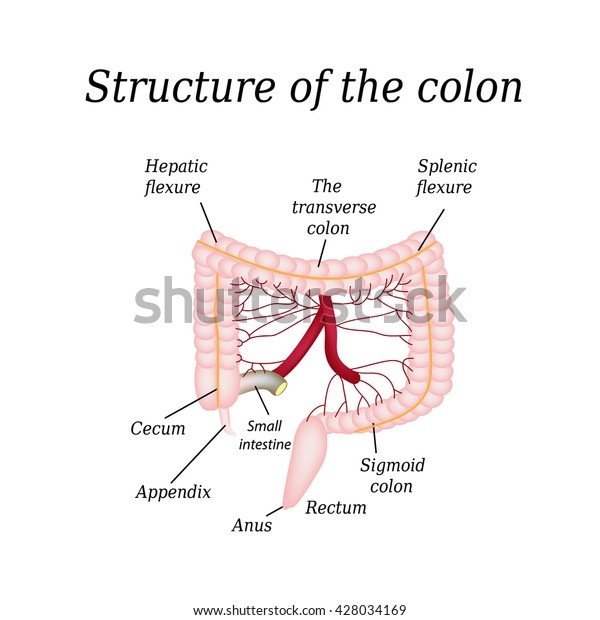 Structure of the colon

Hepatic flexure

The transverse colon

Splenic flexure

shutterstock

Cecum

Small intestine

Appendix

Sigmoid colon

Rectum

Anus

www.shutterstock.com · 428034169