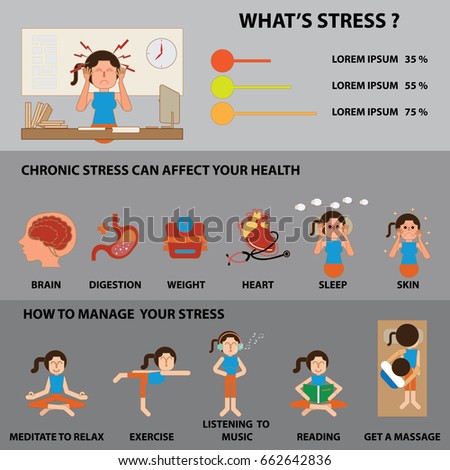 WHAT'S STRESS ?

LOREM IPSUM 35 %

LOREM IPSUM 55 %

LOREM IPSUM 75 %

CHRONIC STRESS CAN AFFECT YOUR HEALTH

shutterstock

BRAIN

DIGESTION

WEIGHT

HEART

SLEEP

SKIN

HOW TO MANAGE YOUR STRESS

MEDITATE TO RELAX

EXERCISE

LISTENING TO MUSIC

READING

GET A MASSAGE

www.shutterstock.com · 662642836