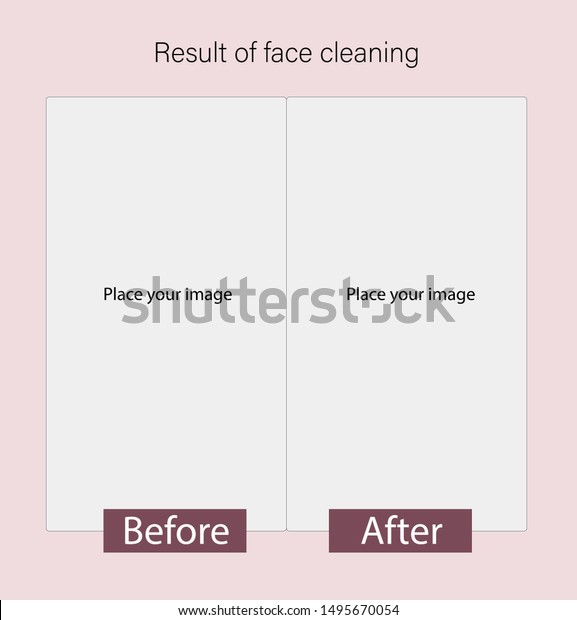 Result of face cleaning

Place your image

Place your image

shutterstock

Before

After

www.shutterstock.com · 1495670054