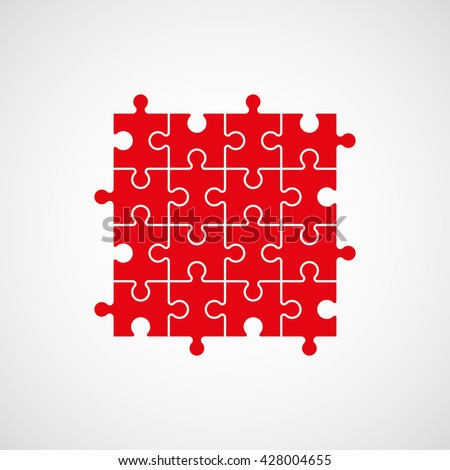 shutterstock

www.shutterstock.com · 428004655