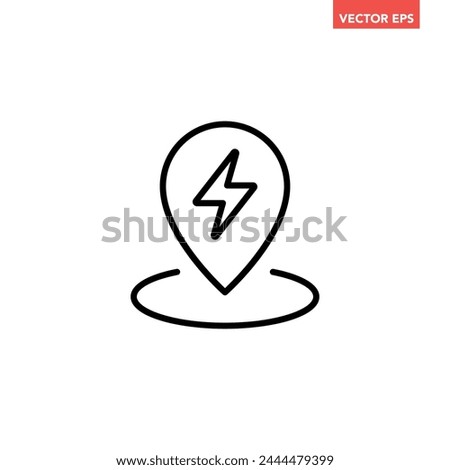 VECTOR EPS

shutterstock

www.shutterstock.com · 2444479399