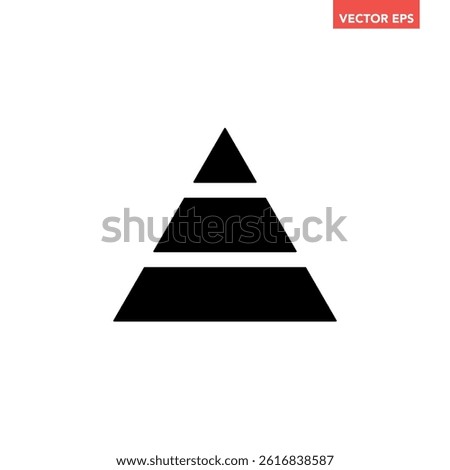 VECTOR EPS

shutterstock

www.shutterstock.com · 2616838587