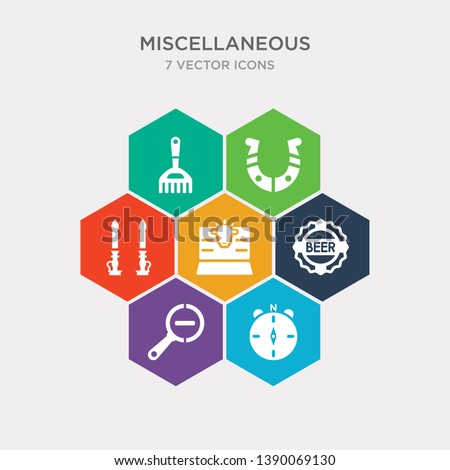 MISCELLANEOUS
7 VECTOR ICONS

shutterstock

BEER

N

www.shutterstock.com · 1390069130