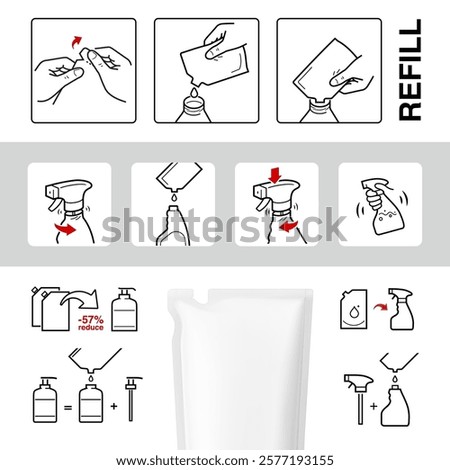 REFILL

shutterstock

-57%
reduce

=
+

+

www.shutterstock.com · 2577193155