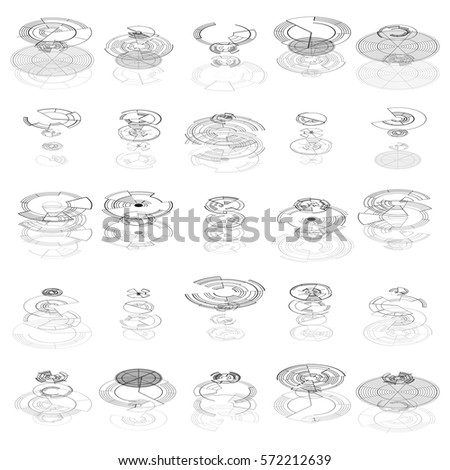 shutterstock

www.shutterstock.com · 572212639