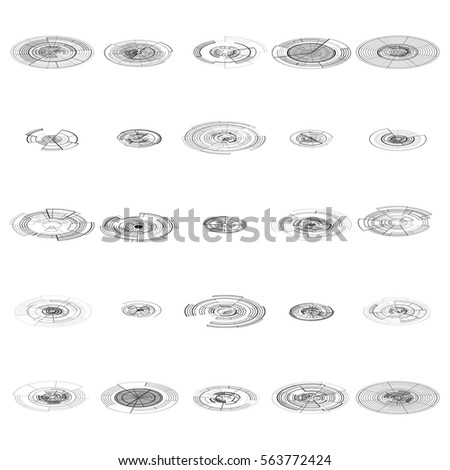 shutterstock

www.shutterstock.com · 563772424