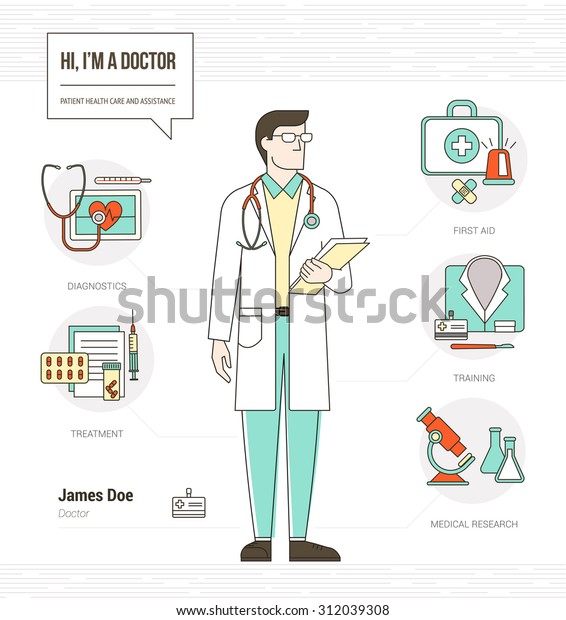 HI, I'M A DOCTOR

PATIENT HEALTH CARE AND ASSISTANCE

DIAGNOSTICS

TREATMENT

James Doe
Doctor

FIRST AID

TRAINING

MEDICAL RESEARCH

shutterstock

www.shutterstock.com · 312039308