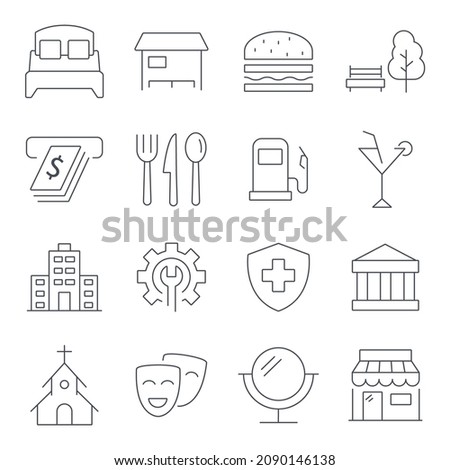 $

shutterstock

www.shutterstock.com · 2090146138