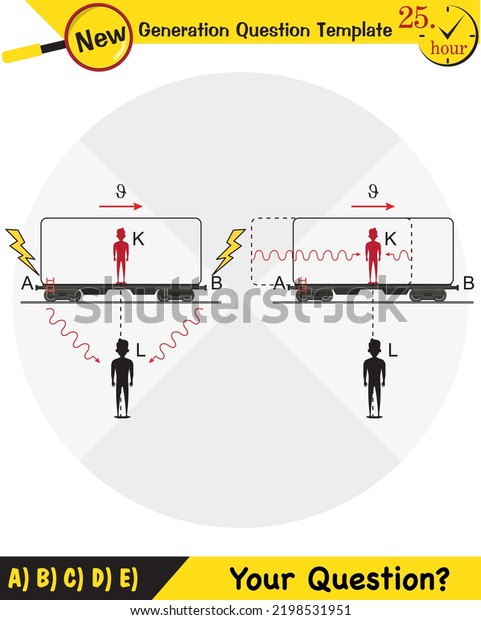 New Generation Question Template 25. hour

$\vartheta$

K

A B

L

$\vartheta$

K

A B

L

shutterstock

A) B) C) D) E) Your Question?

www.shutterstock.com · 2198531951