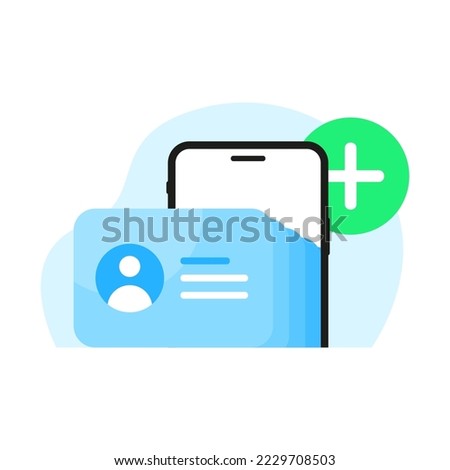 shutterstock

www.shutterstock.com · 2229708503