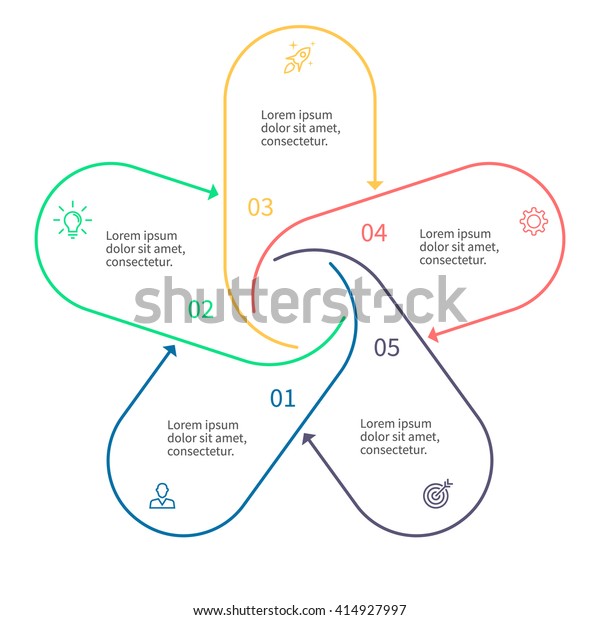 Lorem ipsum dolor sit amet, consectetur.

03

Lorem ipsum dolor sit amet, consectetur.

04

Lorem ipsum dolor sit amet, consectetur.

shutterstock

02

05

01

Lorem ipsum dolor sit amet, consectetur.

Lorem ipsum dolor sit amet, consectetur.

www.shutterstock.com · 414927997