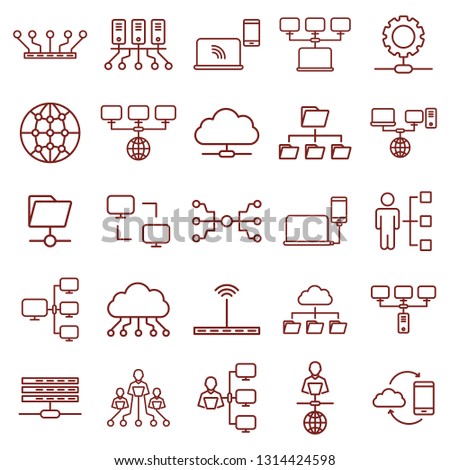 shutterstock

www.shutterstock.com · 1314424598