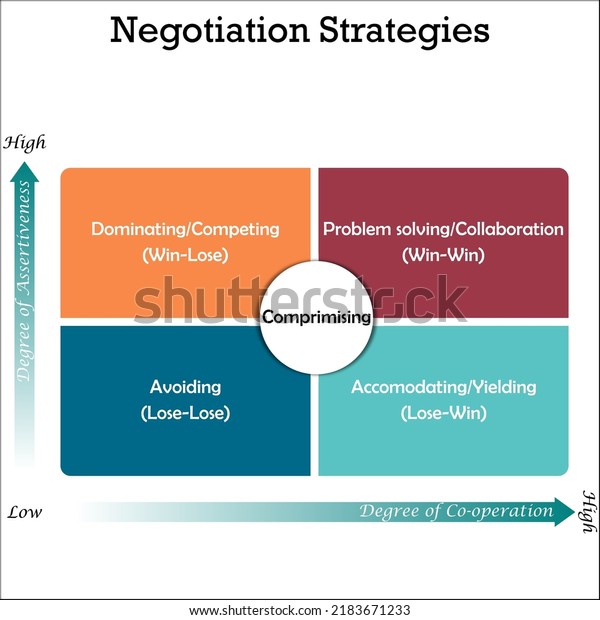 Negotiation Strategies

High

Degree of Assertiveness

Dominating/Competing
(Win-Lose)

Problem solving/Collaboration
(Win-Win)

shutterstock

Comprimising

Avoiding
(Lose-Lose)

Accomodating/Yielding
(Lose-Win)

Low

Degree of Co-operation

High

www.shutterstock.com · 2183671233