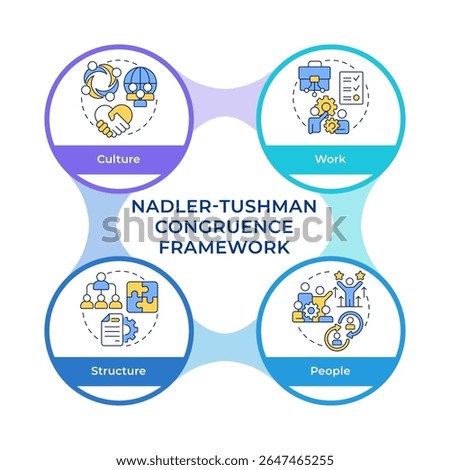 Culture

Work

NADLER-TUSHMAN CONGRUENCE FRAMEWORK

shutterstock

Structure

People

www.shutterstock.com · 2647465255