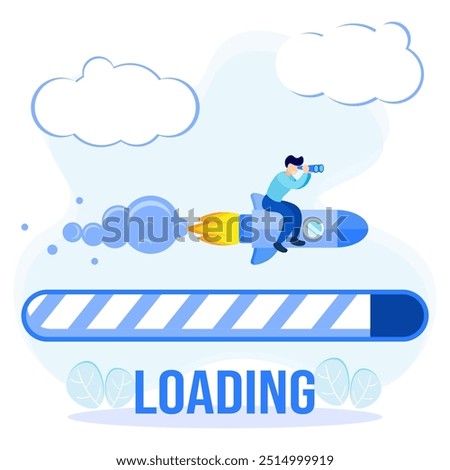 shutterstock

LOADING

www.shutterstock.com · 2514999919