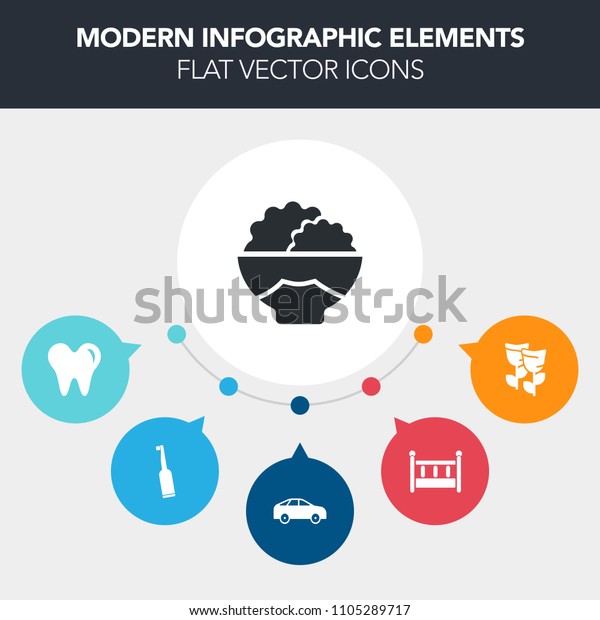 MODERN INFOGRAPHIC ELEMENTS
FLAT VECTOR ICONS

shutterstock

www.shutterstock.com · 1105289717