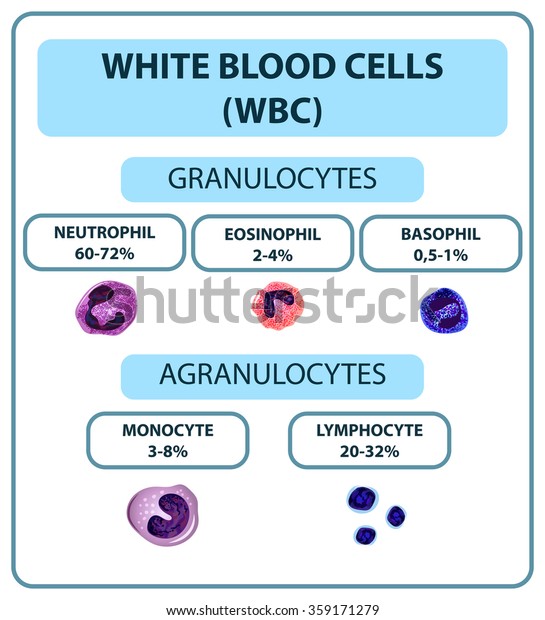 WHITE BLOOD CELLS (WBC)

GRANULOCYTES

NEUTROPHIL 60-72%

EOSINOPHIL 2-4%

BASOPHIL 0,5-1%

shutterstock

AGRANULOCYTES

MONOCYTE 3-8%

LYMPHOCYTE 20-32%

www.shutterstock.com · 359171279