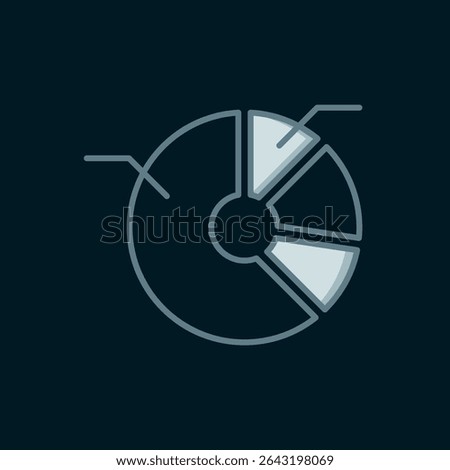 shutterstock

www.shutterstock.com · 2643198069