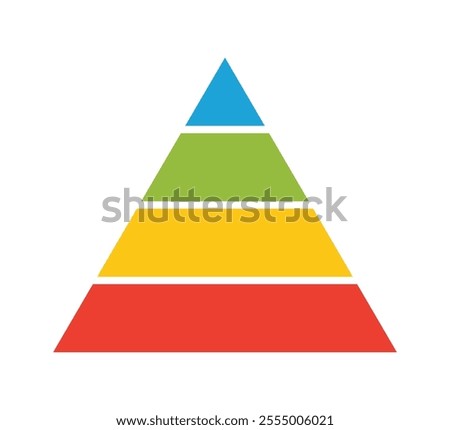 shutterstock

www.shutterstock.com · 2555006021