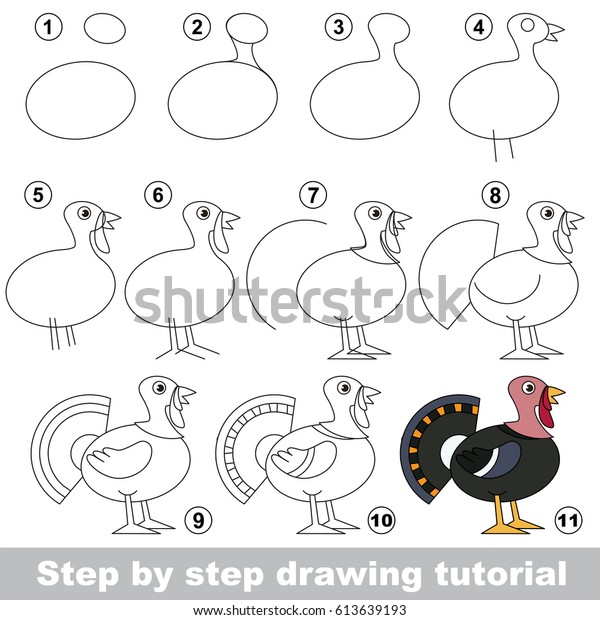 1 2 3 4

5 6 7 8

shutterstock

9 10 11

Step by step drawing tutorial

www.shutterstock.com · 613639193