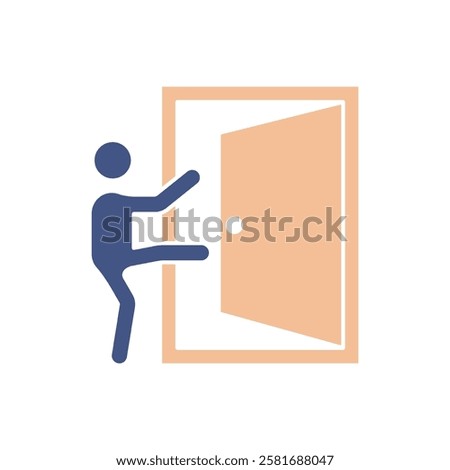 shutterstock

www.shutterstock.com · 2581688047