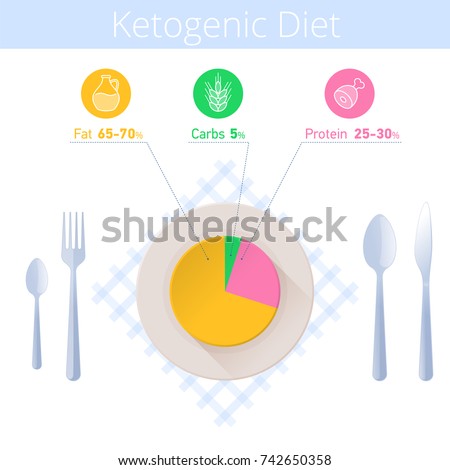 Ketogenic Diet

Fat 65-70%

Carbs 5%

Protein 25-30%

shutterstock

www.shutterstock.com · 742650358