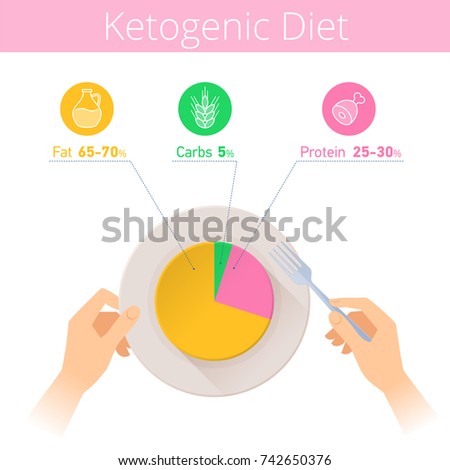 Ketogenic Diet

Fat 65-70%

Carbs 5%

Protein 25-30%

shutterstock

www.shutterstock.com · 742650376