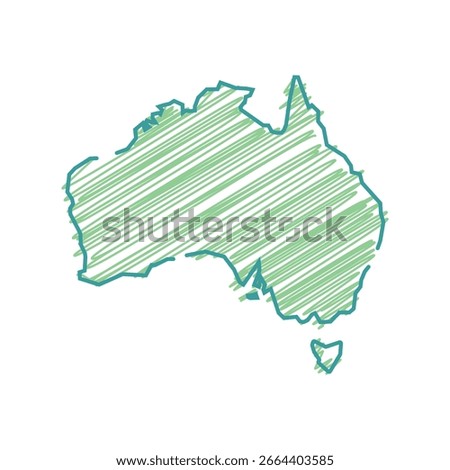 shutterstock

www.shutterstock.com · 2664403585