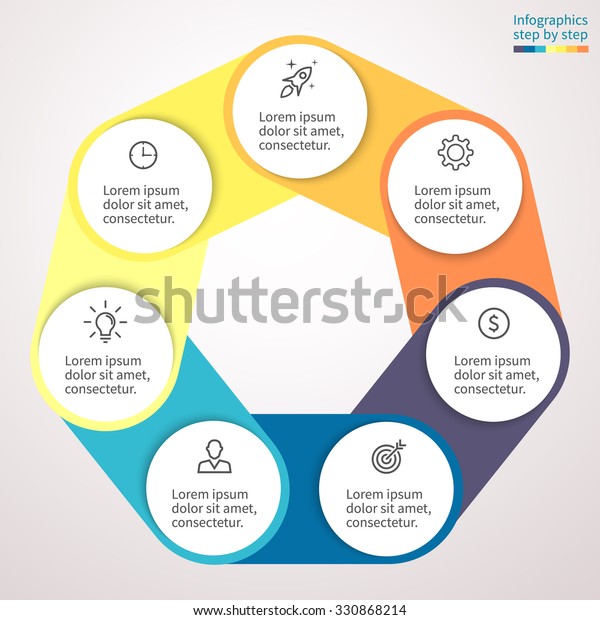 Infographics
step by step

Lorem ipsum dolor sit amet, consectetur.

Lorem ipsum dolor sit amet, consectetur.

Lorem ipsum dolor sit amet, consectetur.

Lorem ipsum dolor sit amet, consectetur.

Lorem ipsum dolor sit amet, consectetur.

Lorem ipsum dolor sit amet, consectetur.

Lorem ipsum dolor sit amet, consectetur.

shutterstock

www.shutterstock.com · 330868214